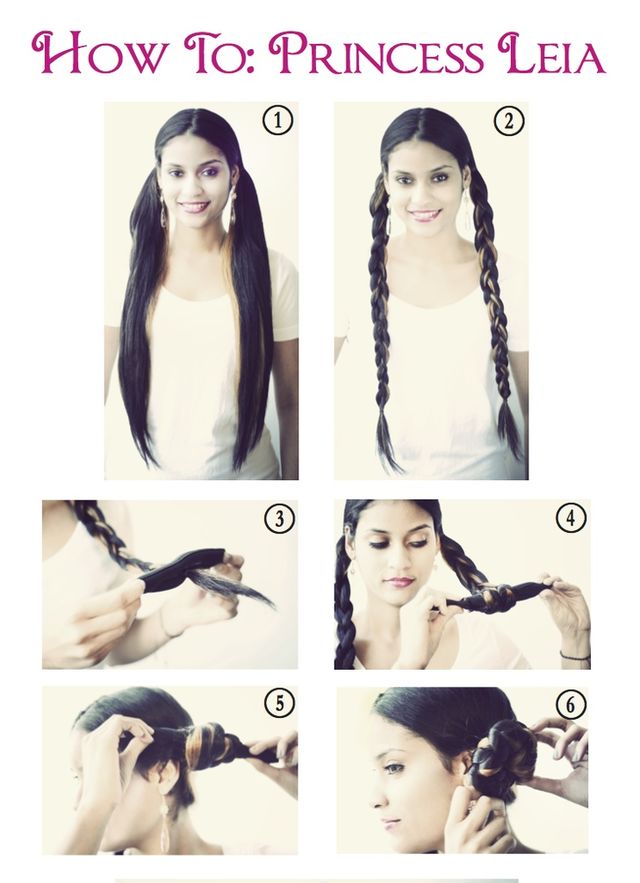 HOW TO: PRINCESS LEIA

1

2

3

4

5

6