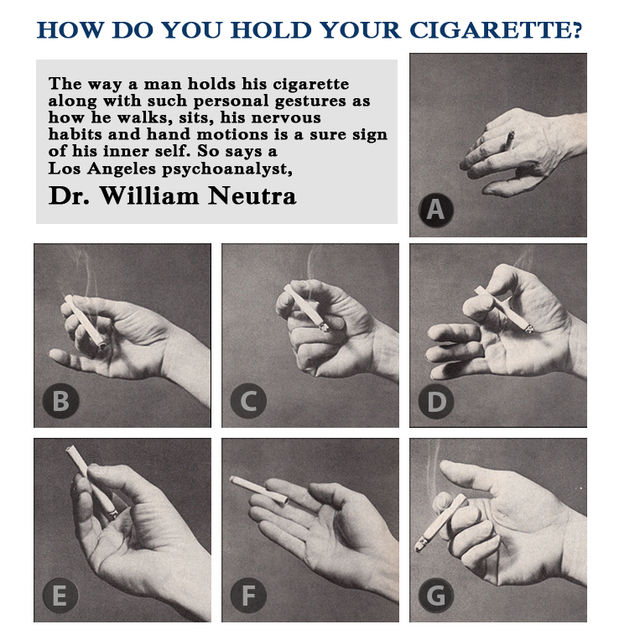 HOW DO YOU HOLD YOUR CIGARETTE?

The way a man holds his cigarette along with such personal gestures as how he walks, sits, his nervous habits and hand motions is a sure sign of his inner self. So says a Los Angeles psychoanalyst,

Dr. William Neutra

A

B

C

D

E

F

G