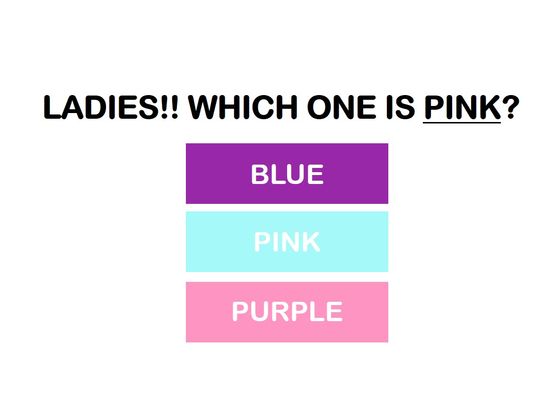 LADIES!! WHICH ONE IS PINK?

BLUE

PINK

PURPLE